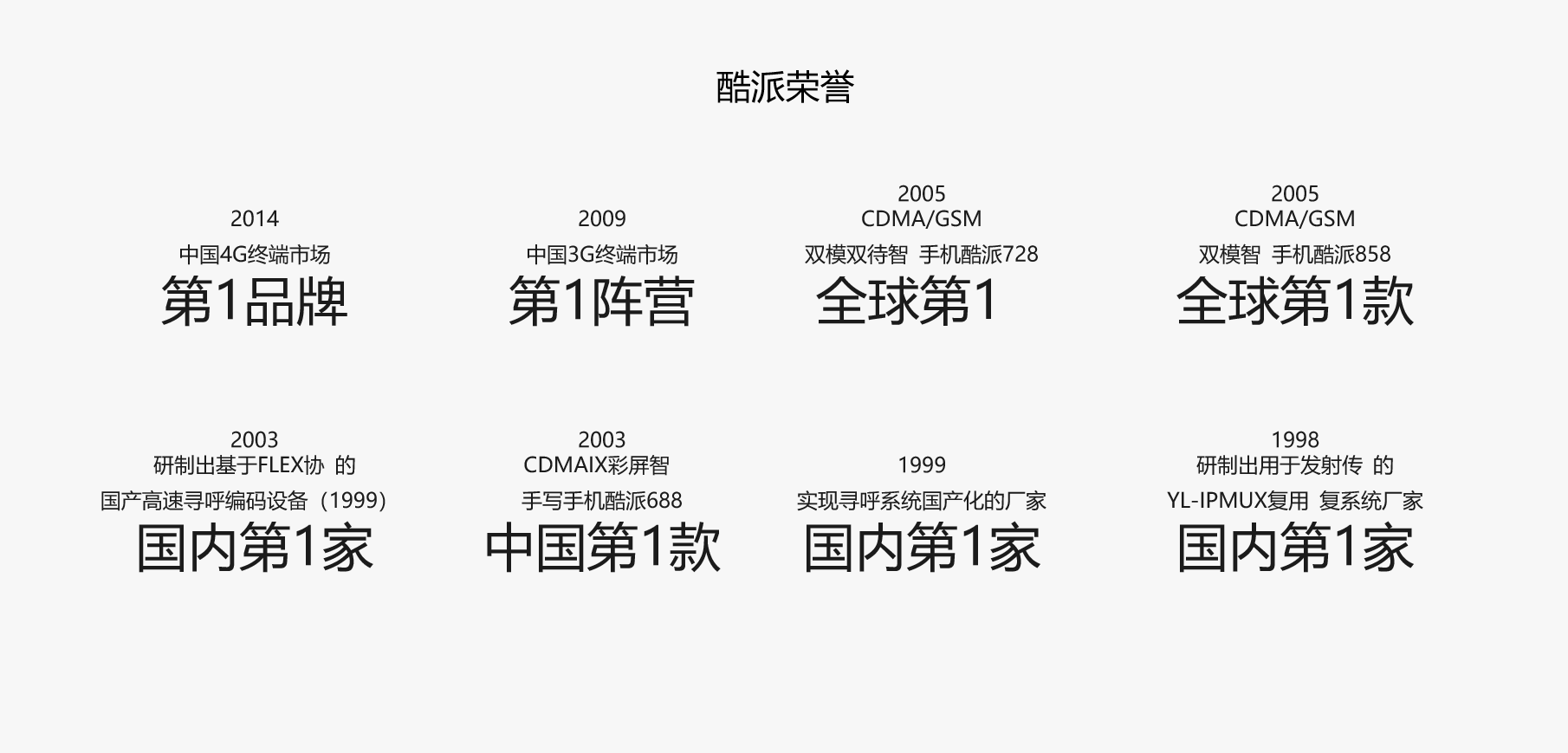 酷派荣誉

2014
中国4G终端市场
第1品牌

2009
中国3G终端市场
第1阵营

2005
CDMA/GSM
双模双待智 手机酷派728
全球第1

2005
CDMA/GSM
双模智 手机酷派858
全球第1款

2003
研制出基于FLEX协 的
国产高速寻呼编码设备（1999）
国内第1家

2003
CDMAIX彩屏智
手写手机酷派688
中国第1款

1999
实现寻呼系统国产化的厂家
国内第1家

1998
研制出用于发射传 的
YL-IPMUX复用 复系统厂家
国内第1家